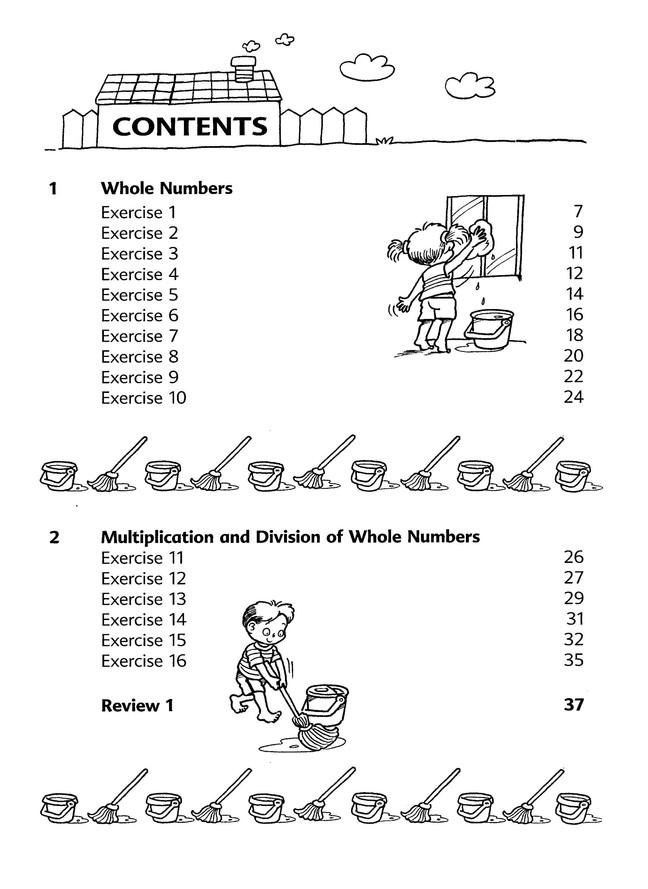 CONTENTS

1 Whole Numbers

Exercise 1 7
Exercise 2 9
Exercise 3 11
Exercise 4 12
Exercise 5 14
Exercise 6 16
Exercise 7 18
Exercise 8 20
Exercise 9 22
Exercise 10 24

2 Multiplication and Division of Whole Numbers

Exercise 11 26
Exercise 12 27
Exercise 13 29
Exercise 14 31
Exercise 15 32
Exercise 16 35

Review 1 37