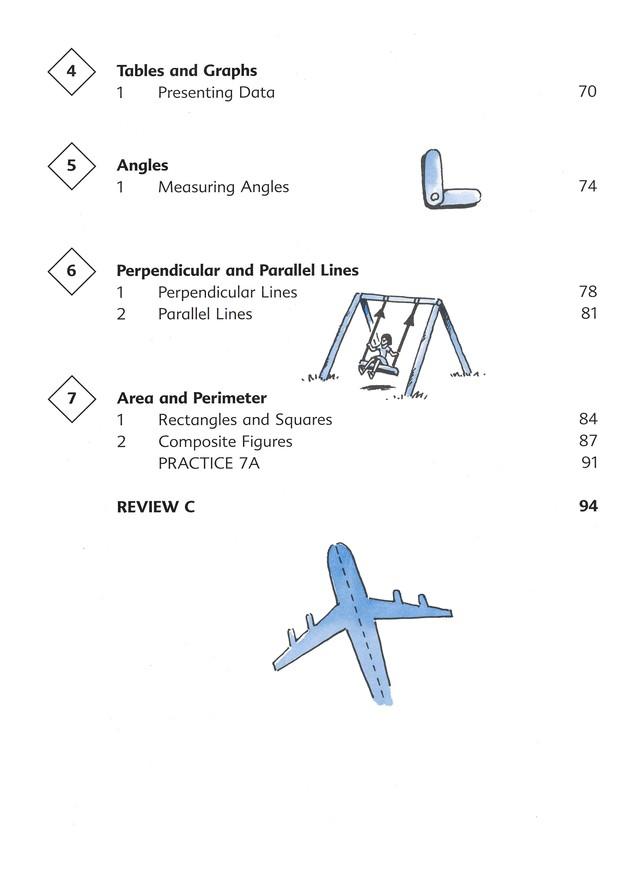 4
Tables and Graphs
1 Presenting Data 70

5
Angles
1 Measuring Angles 74

6
Perpendicular and Parallel Lines
1 Perpendicular Lines 78
2 Parallel Lines 81

7
Area and Perimeter
1 Rectangles and Squares 84
2 Composite Figures 87
PRACTICE 7A 91

REVIEW C 94